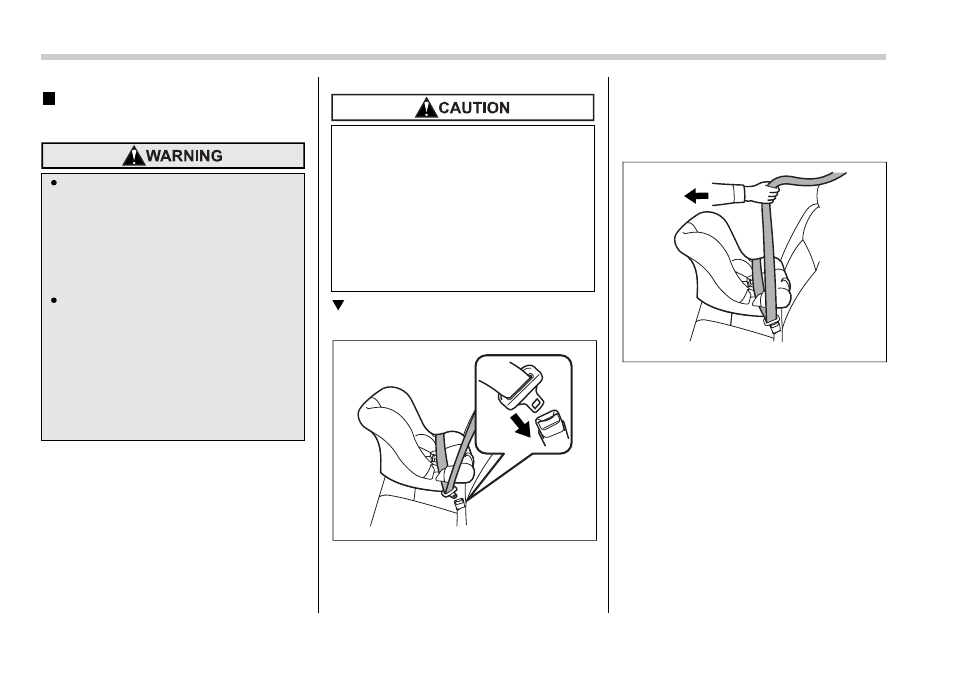 WARNING

CAUTION