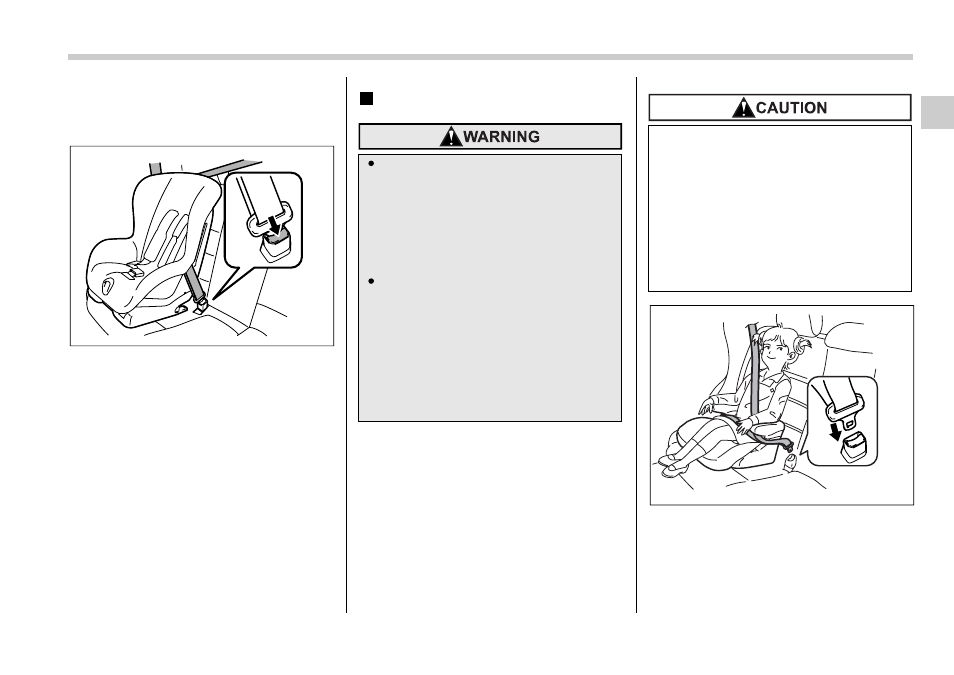 WARNING

CAUTION