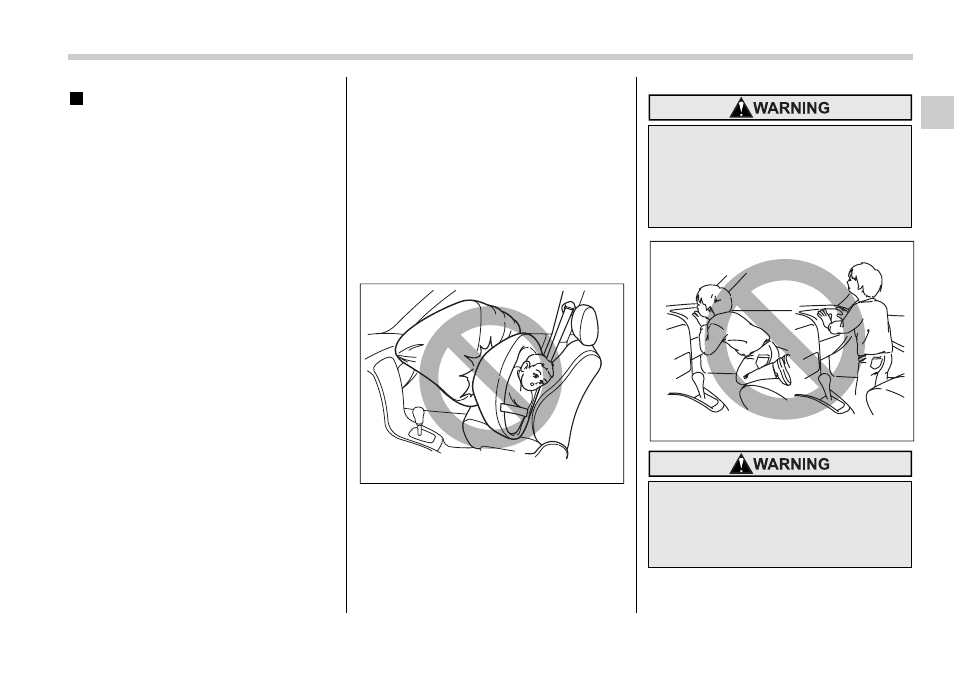 WARNING

WARNING