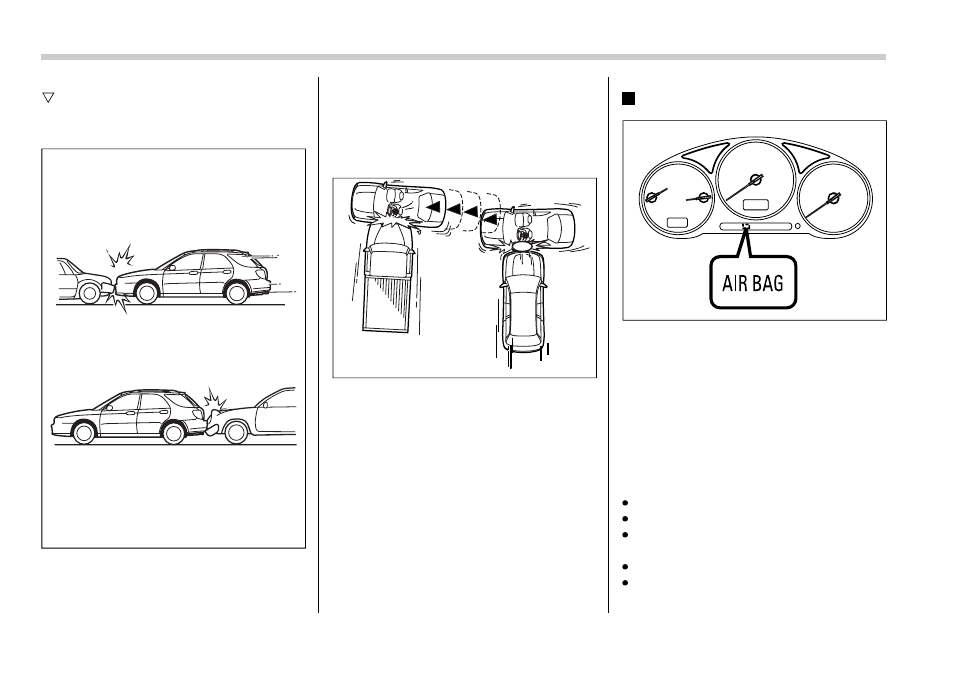 AIR BAG