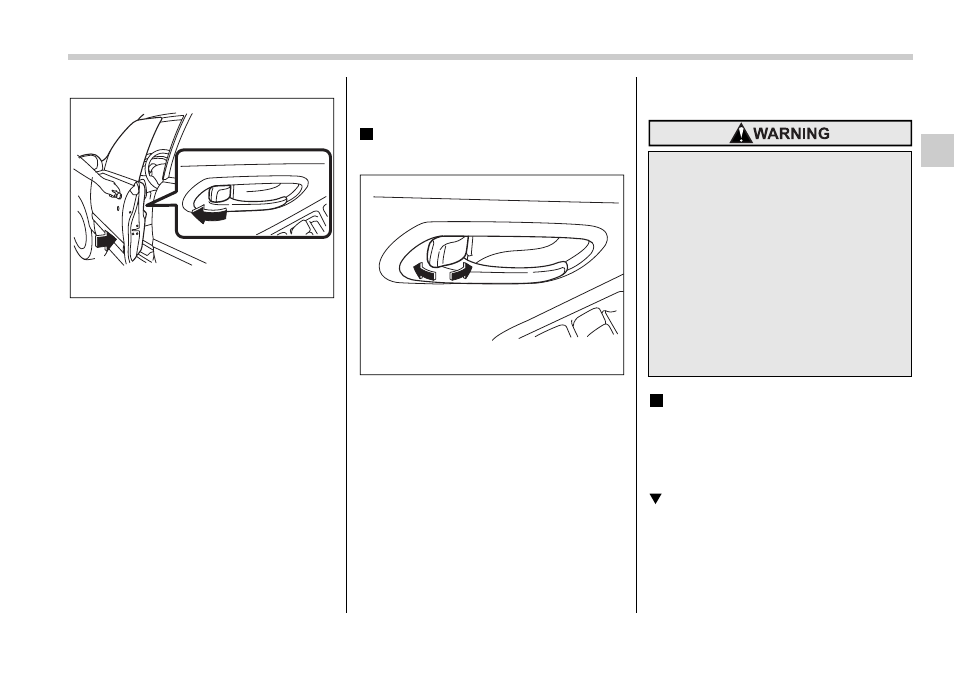 WARNING