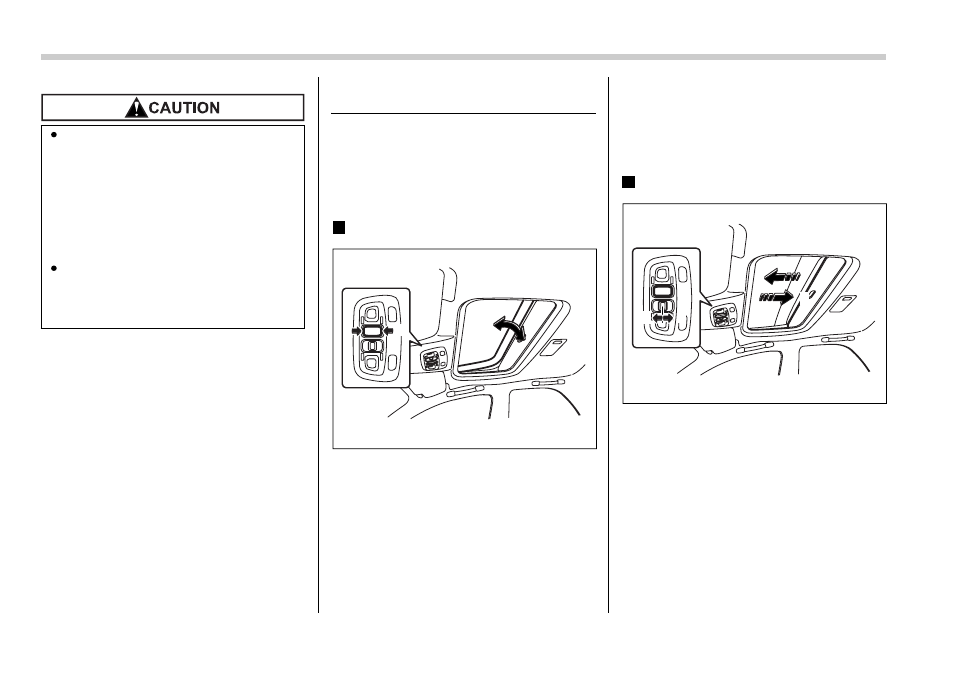 CAUTION