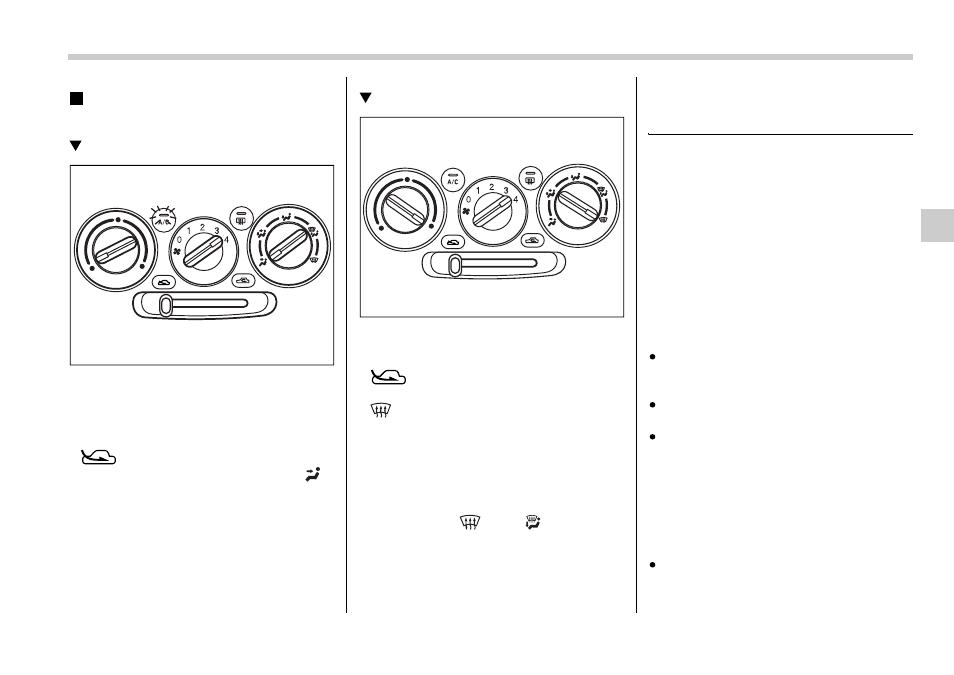 A/C
0 1 2 3 4

A/C
0 1 2 3 4