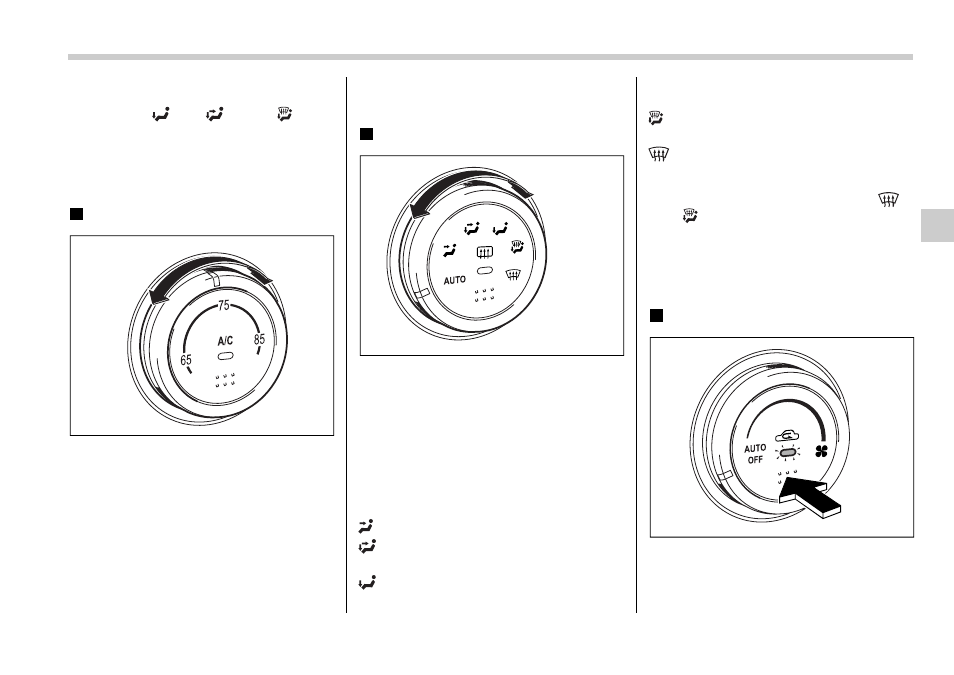 75
A/C
65
85

AUTO

AUTO
OFF