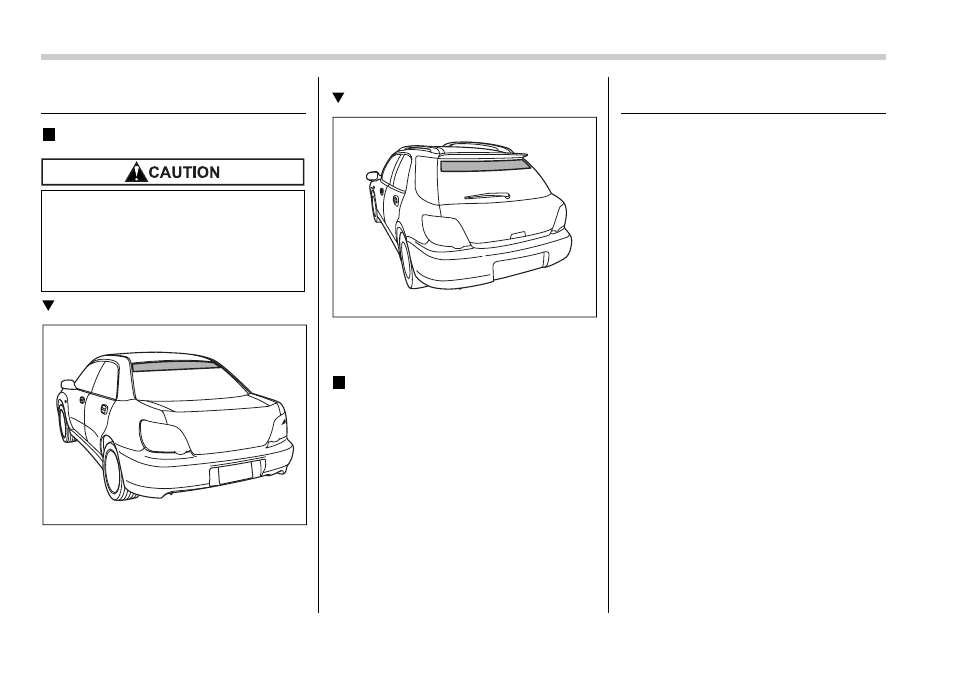 CAUTION