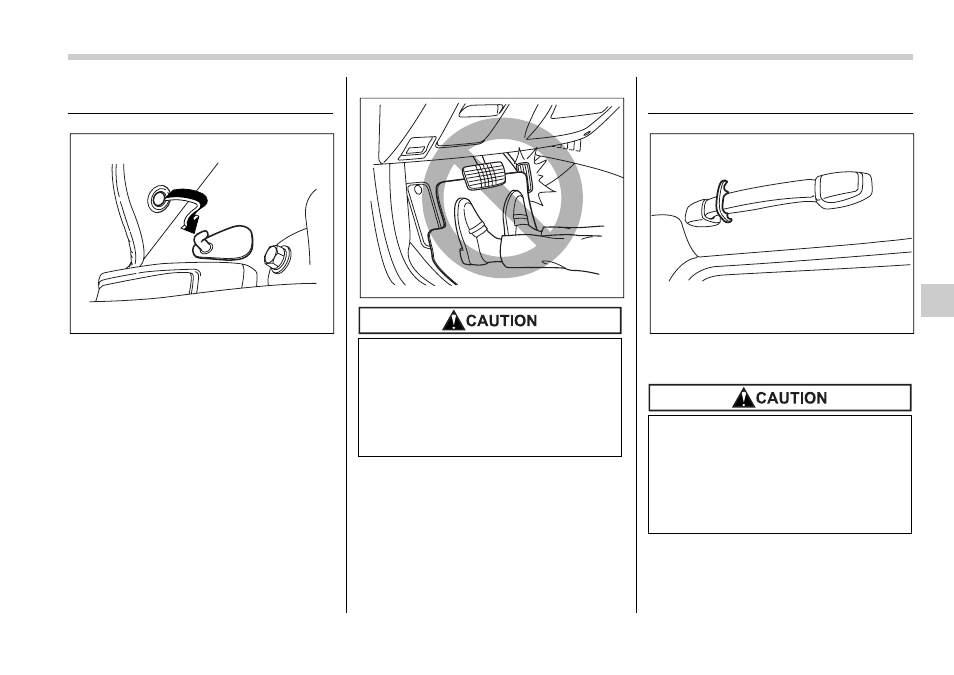 CAUTION

CAUTION