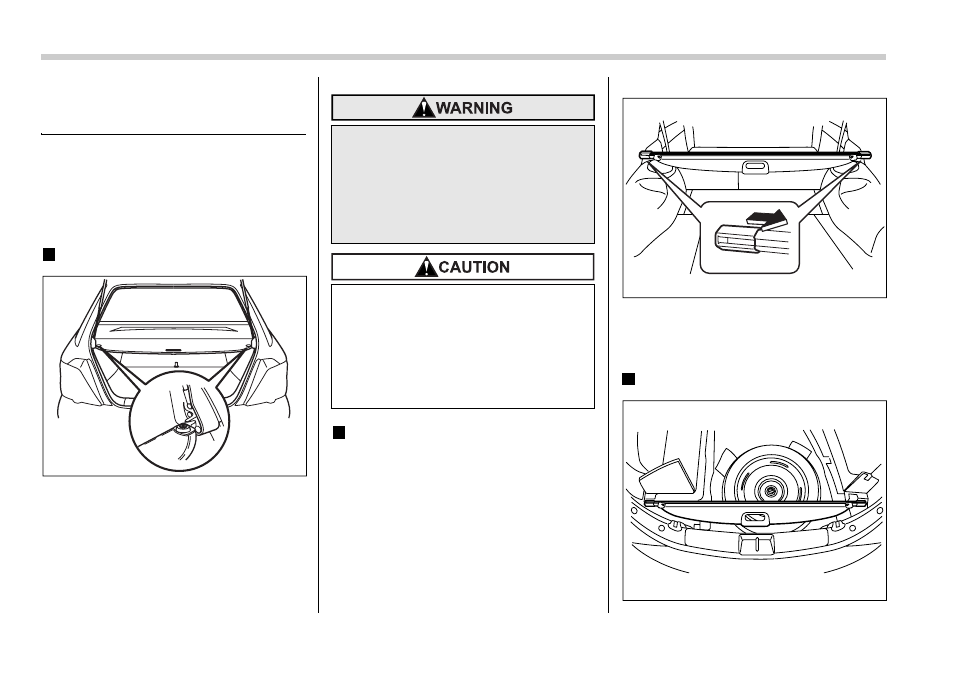 WARNING

CAUTION