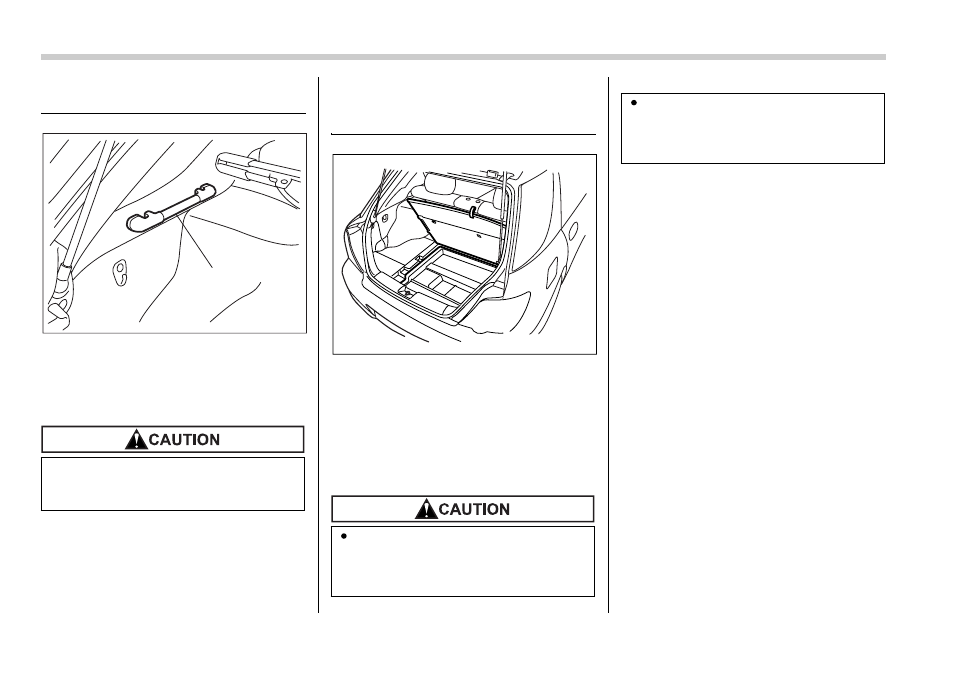 CAUTION

CAUTION