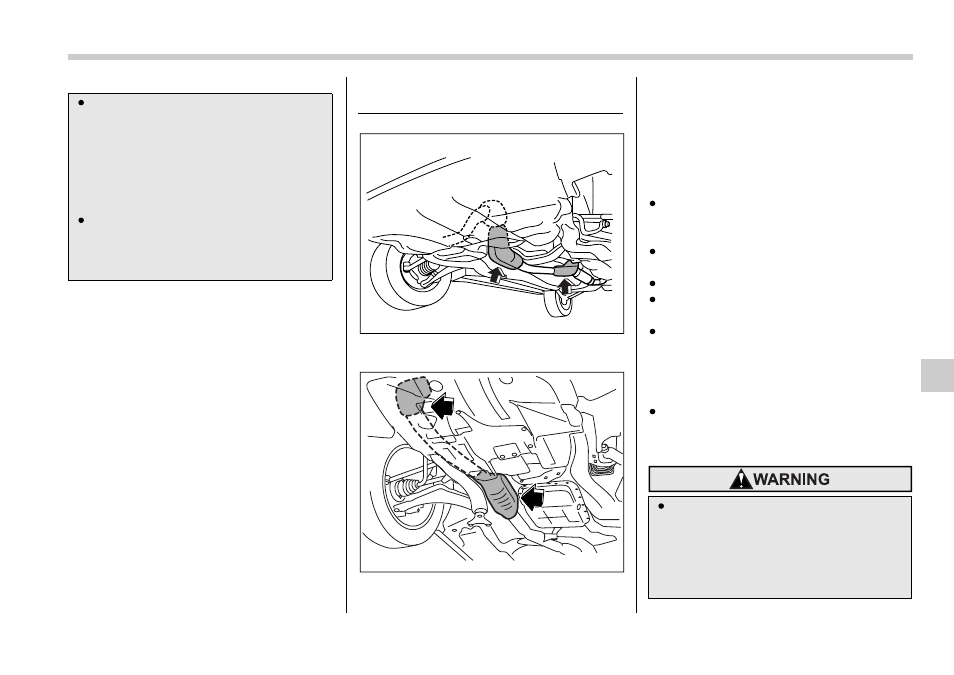 WARNING