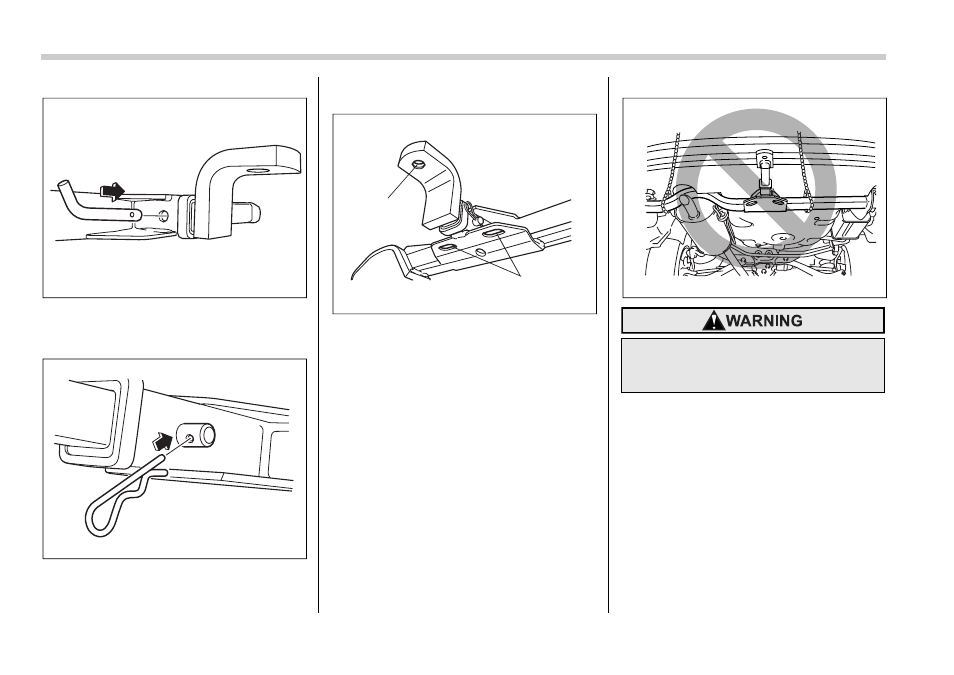 WARNING