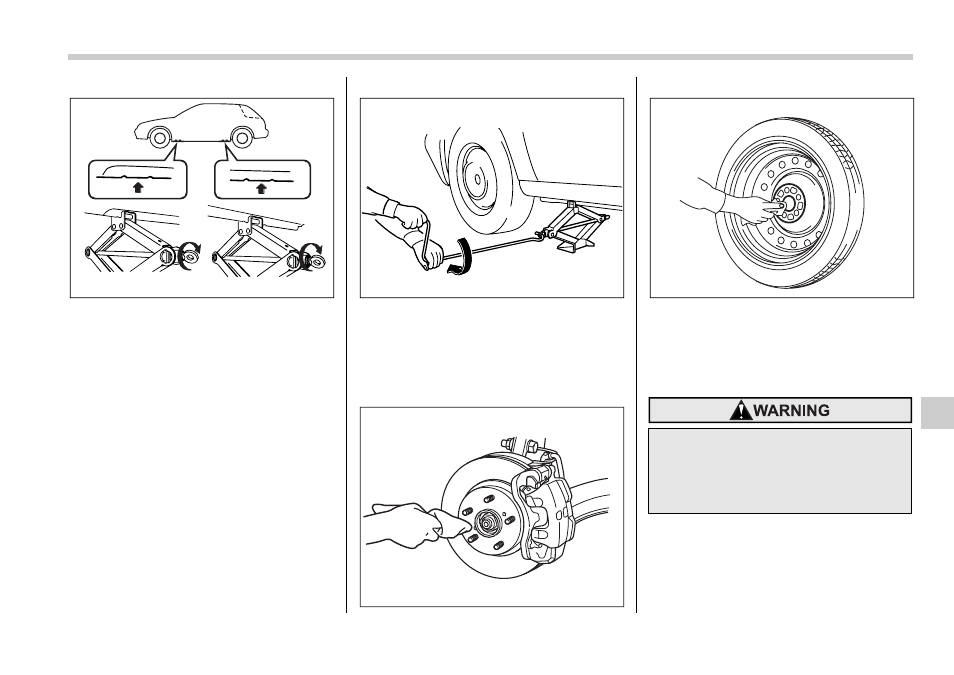 WARNING