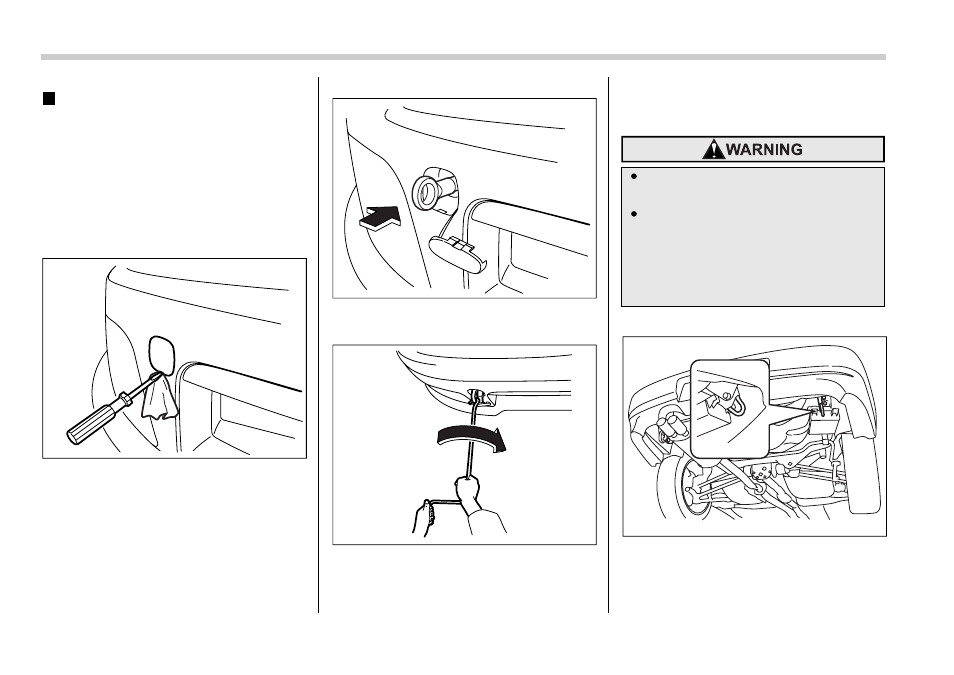 WARNING