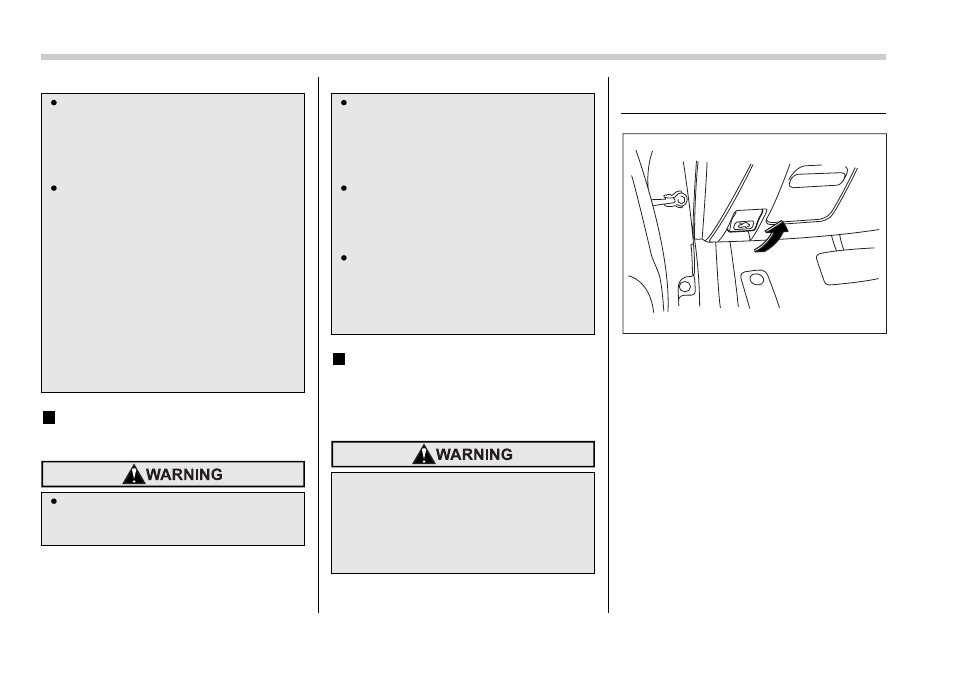 WARNING

WARNING