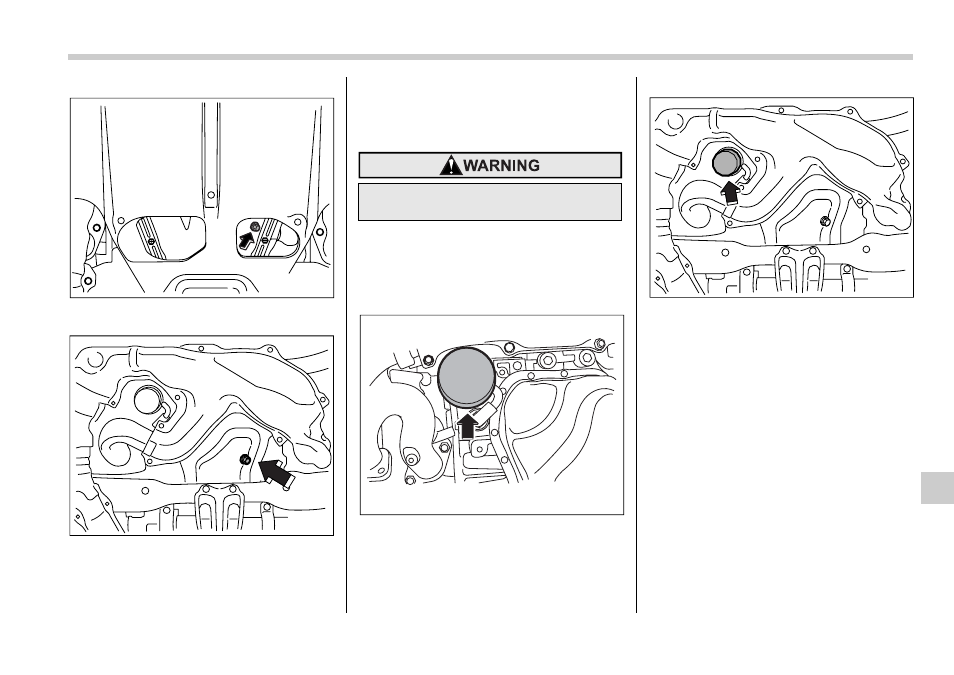 WARNING