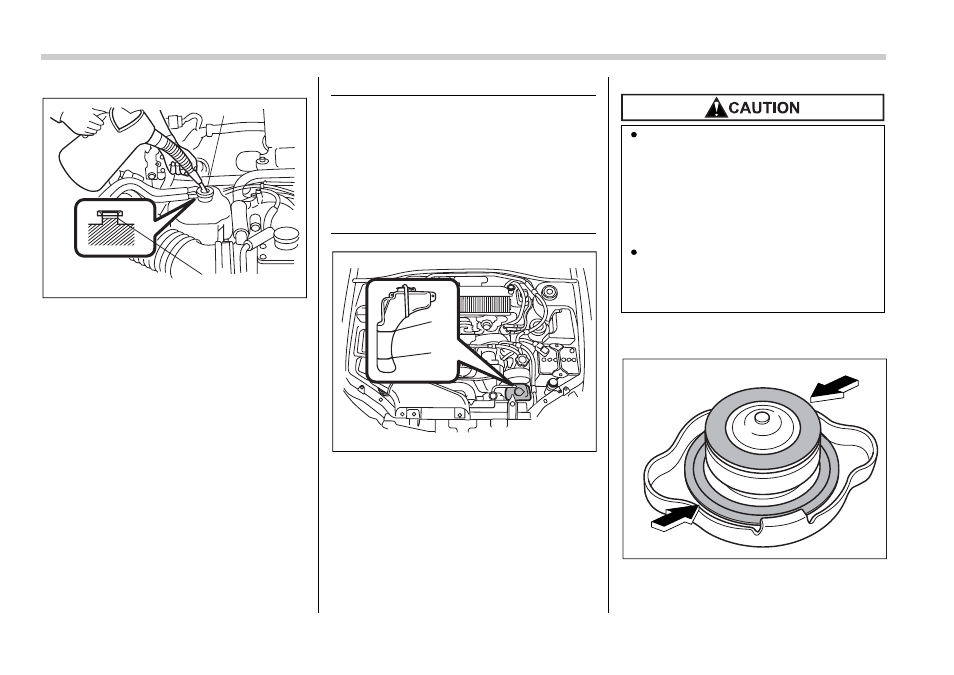 CAUTION