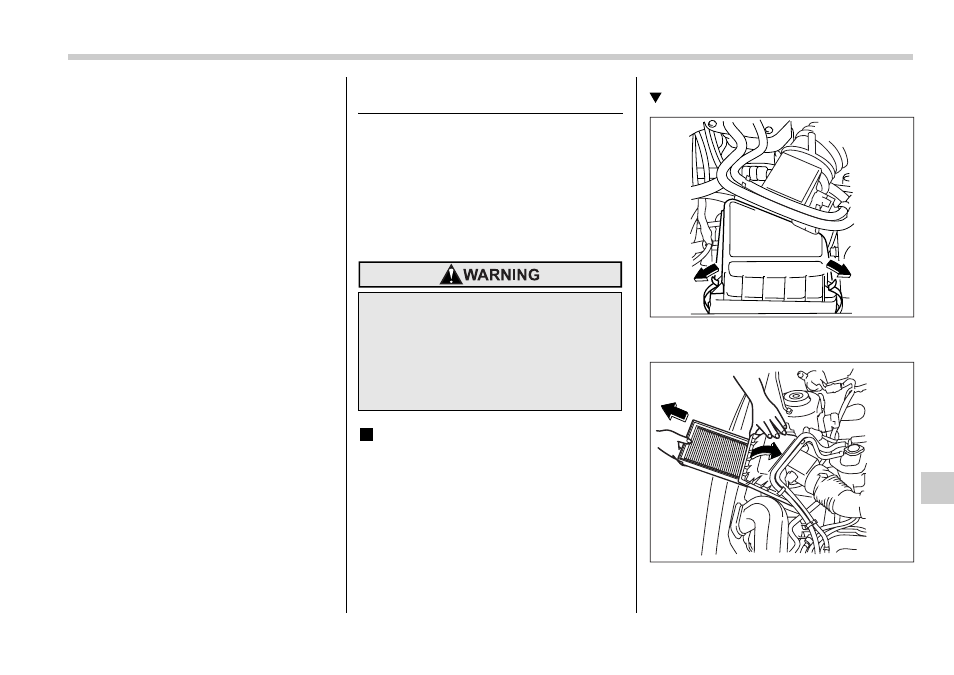 WARNING