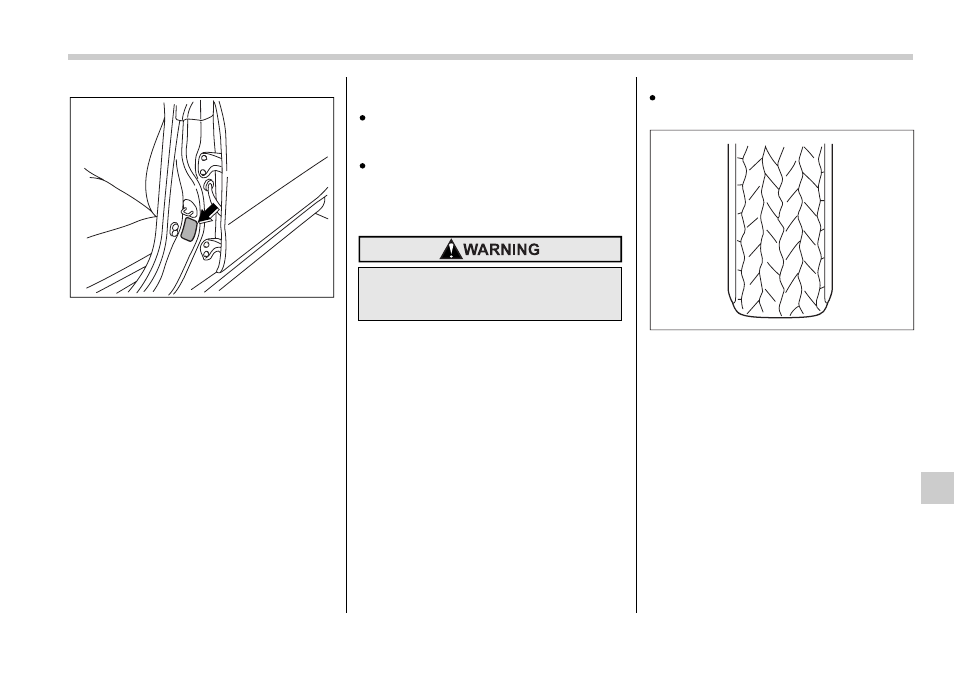 WARNING