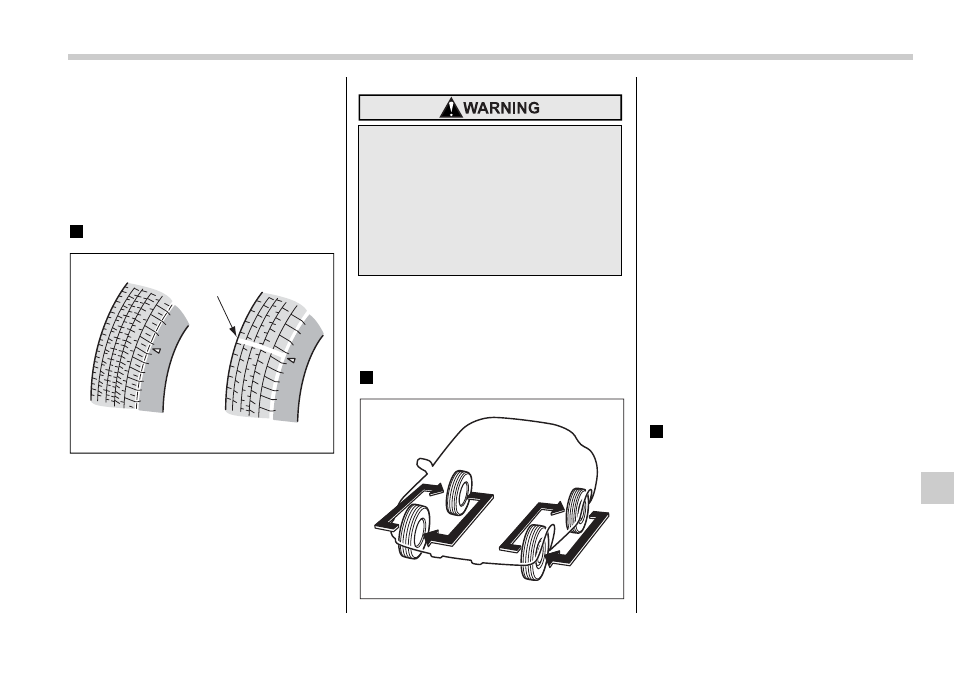 WARNING