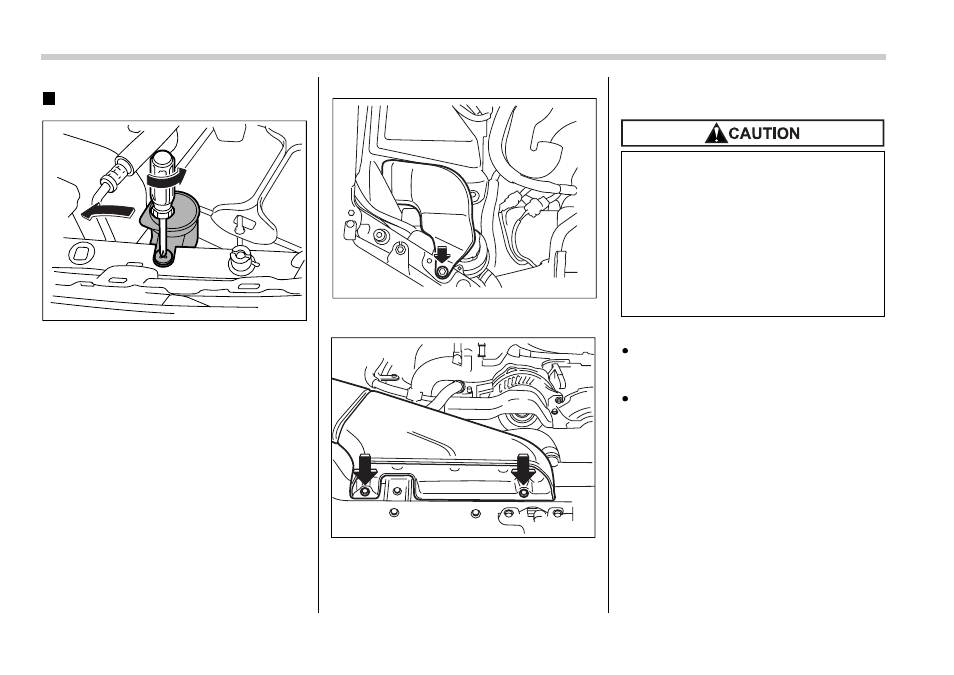 CAUTION