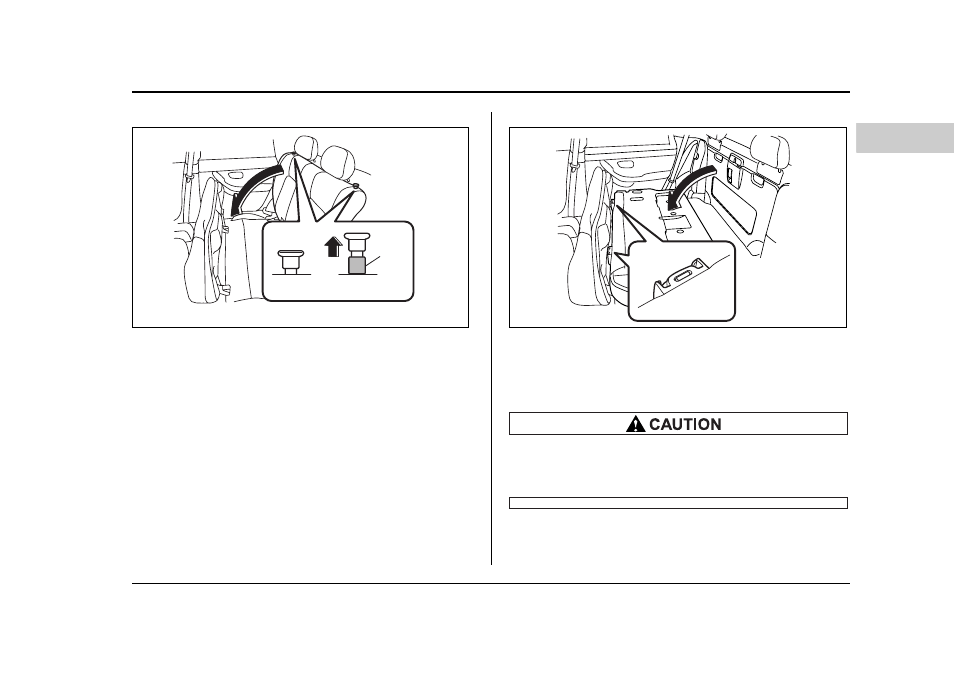 CAUTION