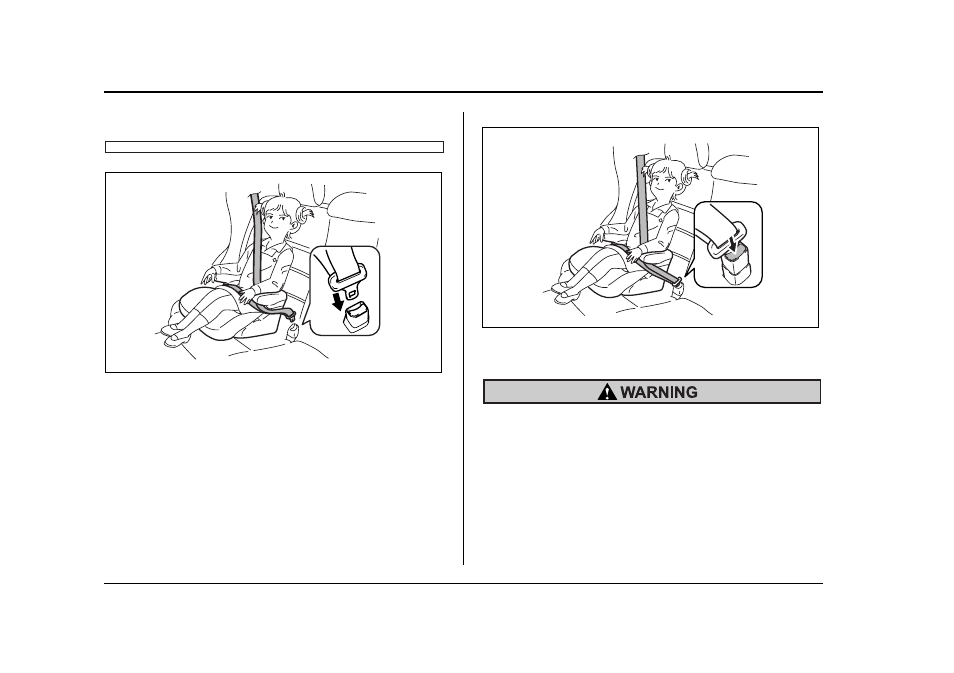 WARNING