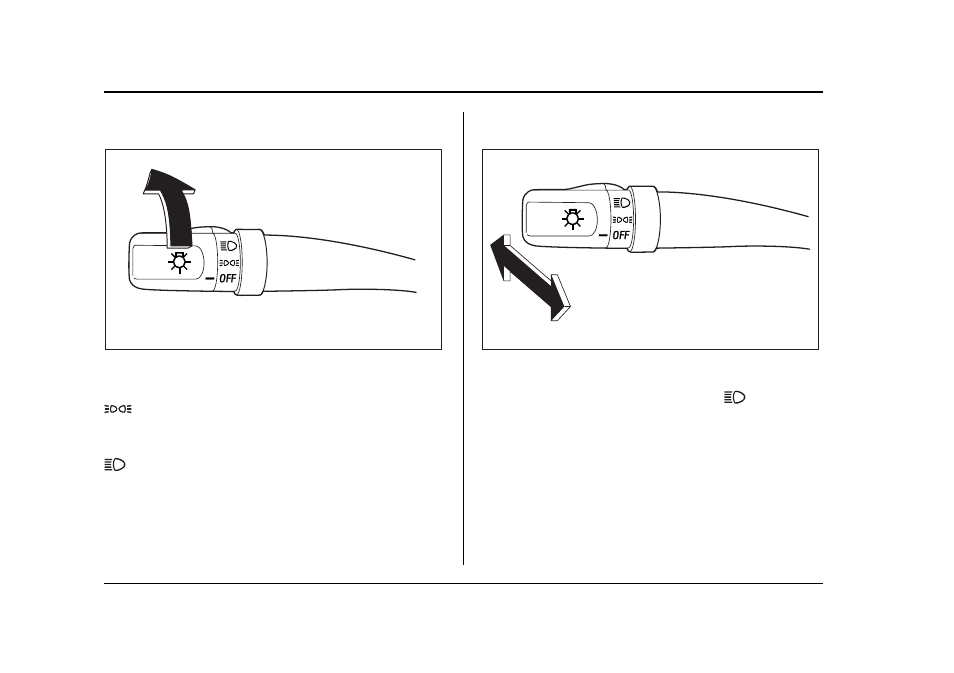 OFF

OFF