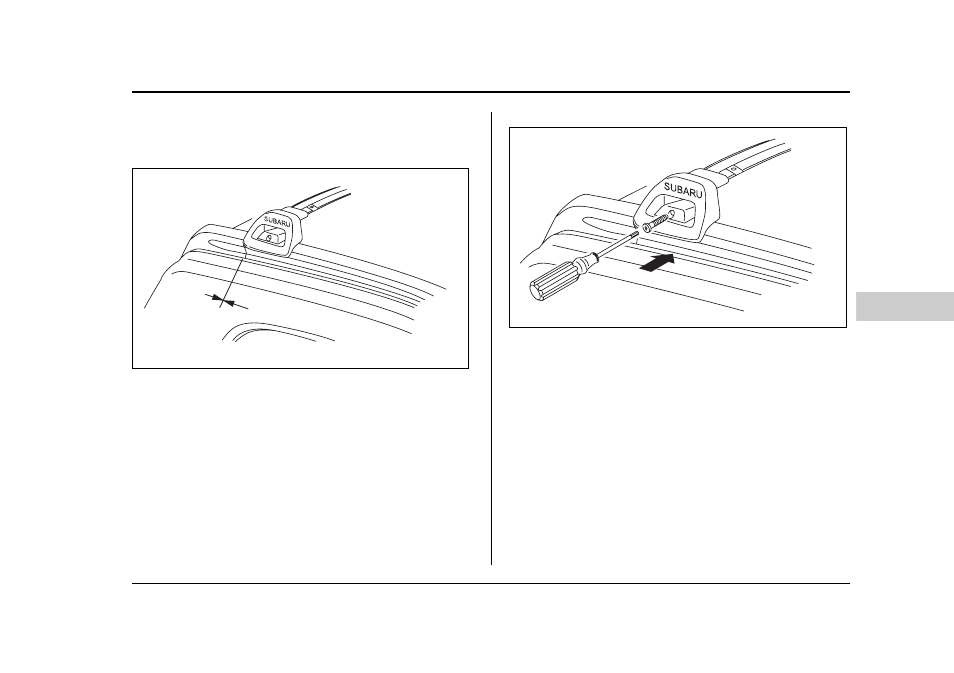 SUBARU

SUBARU