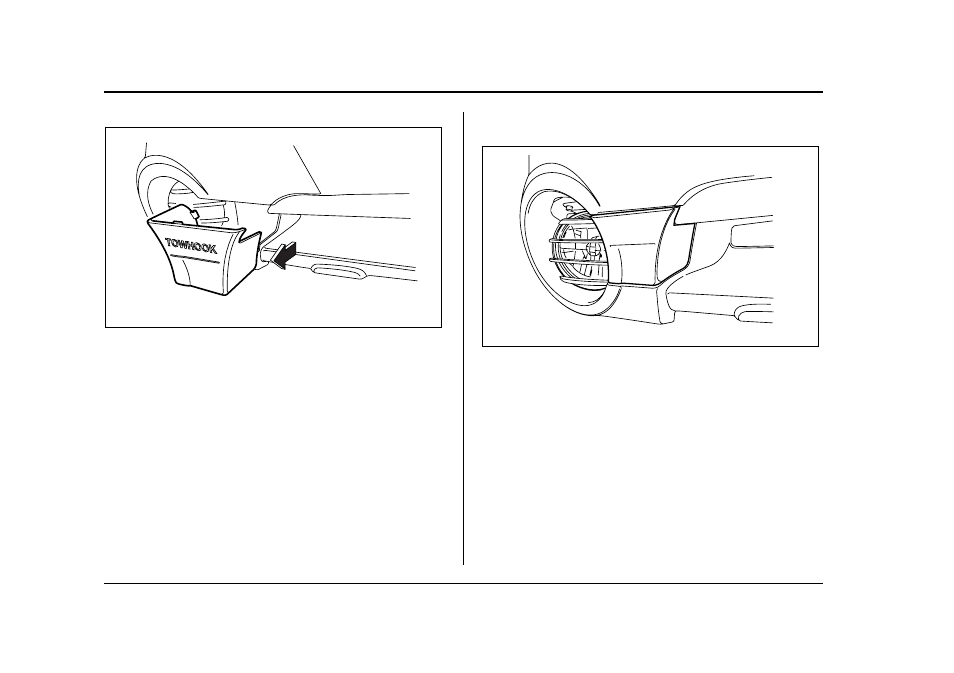 TOWHOOK