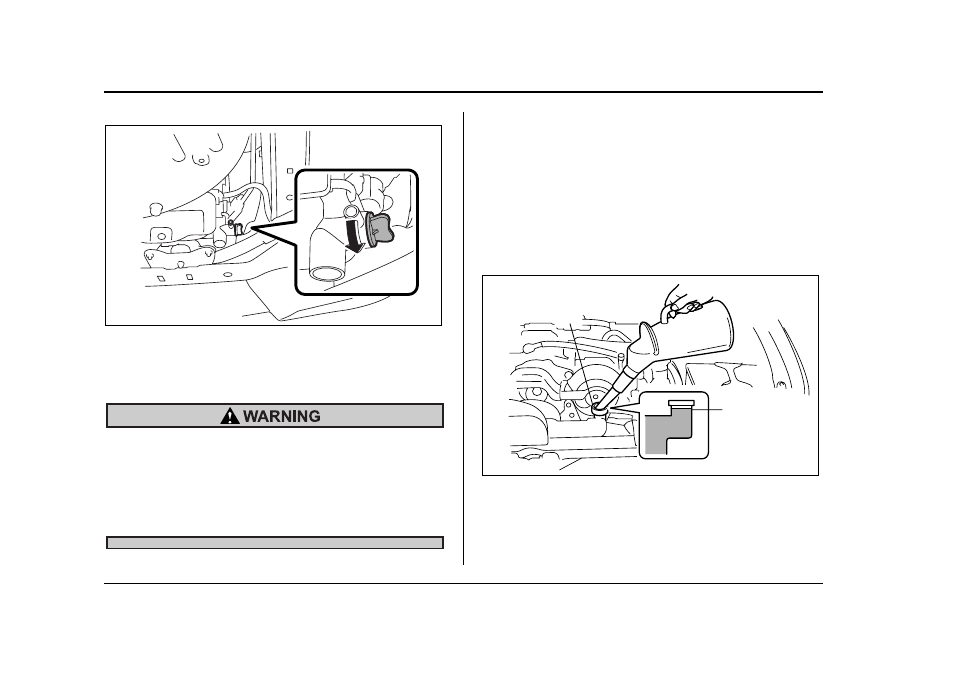 WARNING