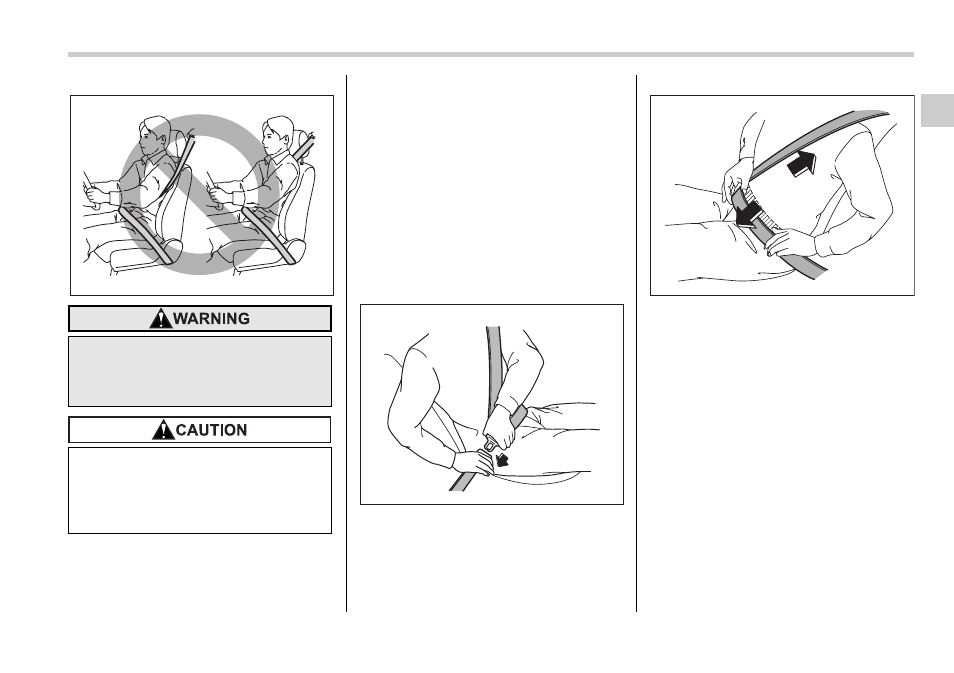 WARNING

CAUTION