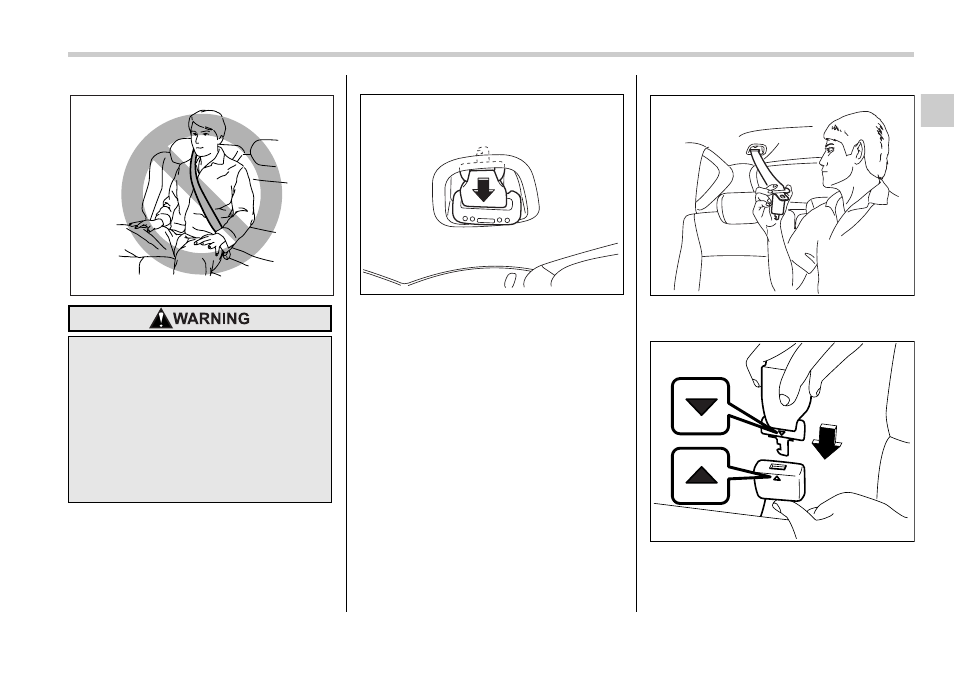 WARNING