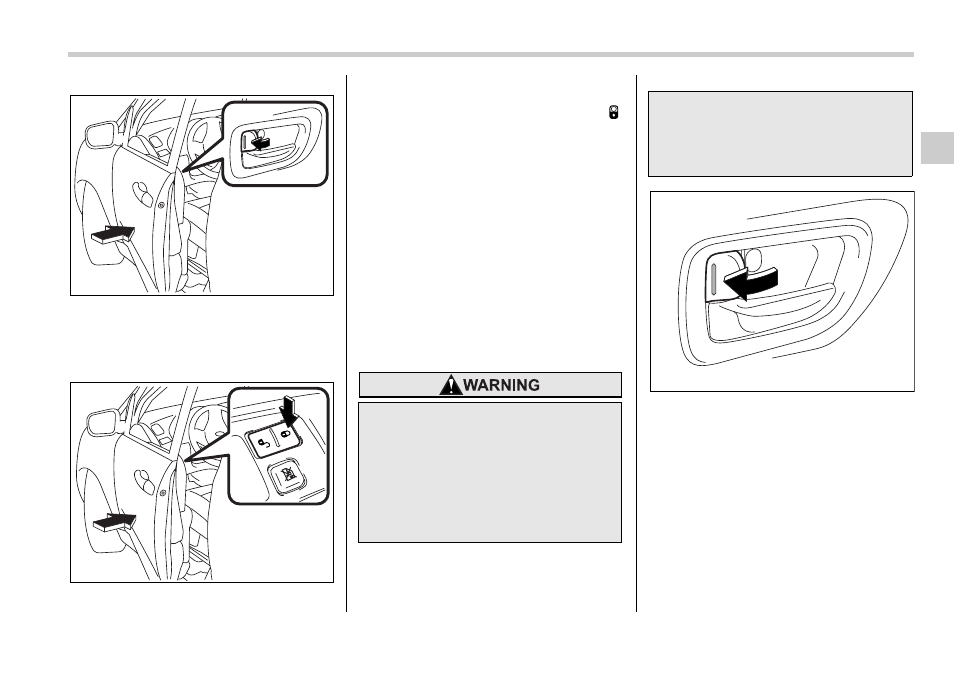 WARNING