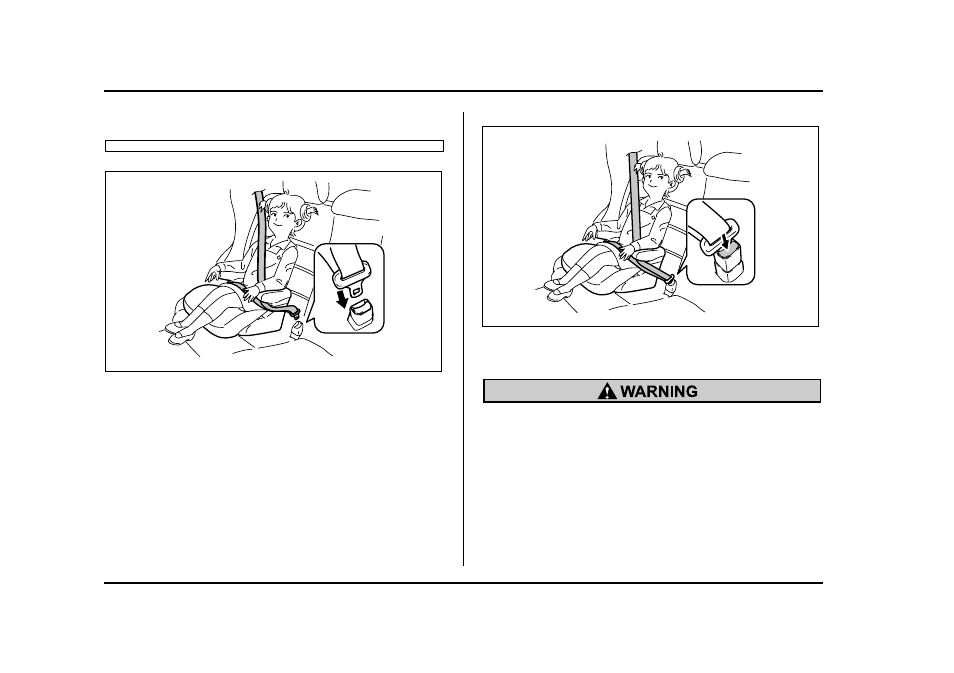 WARNING