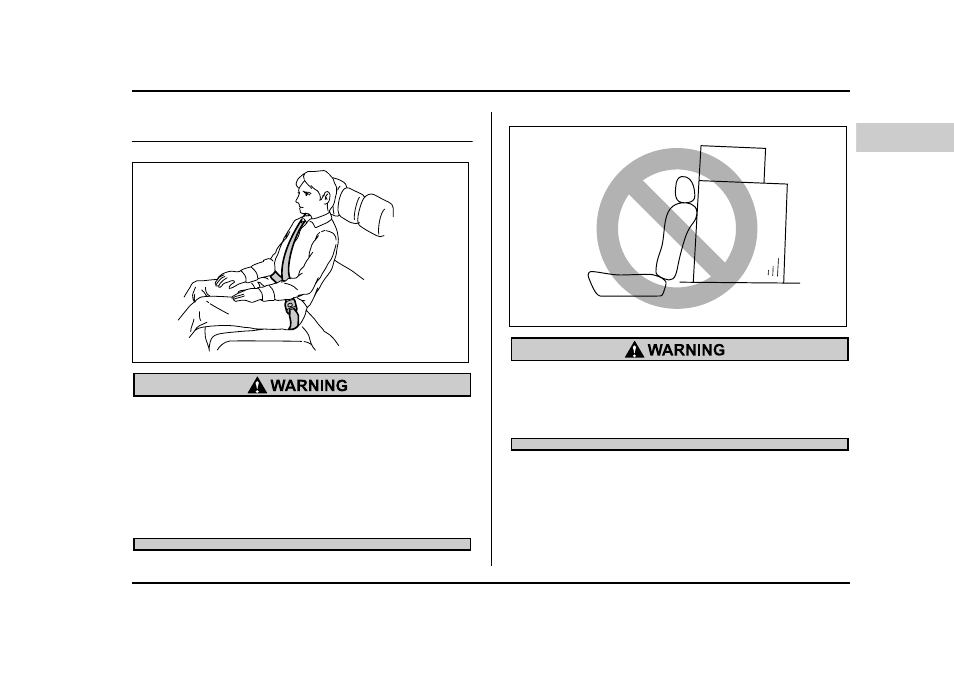 WARNING

WARNING