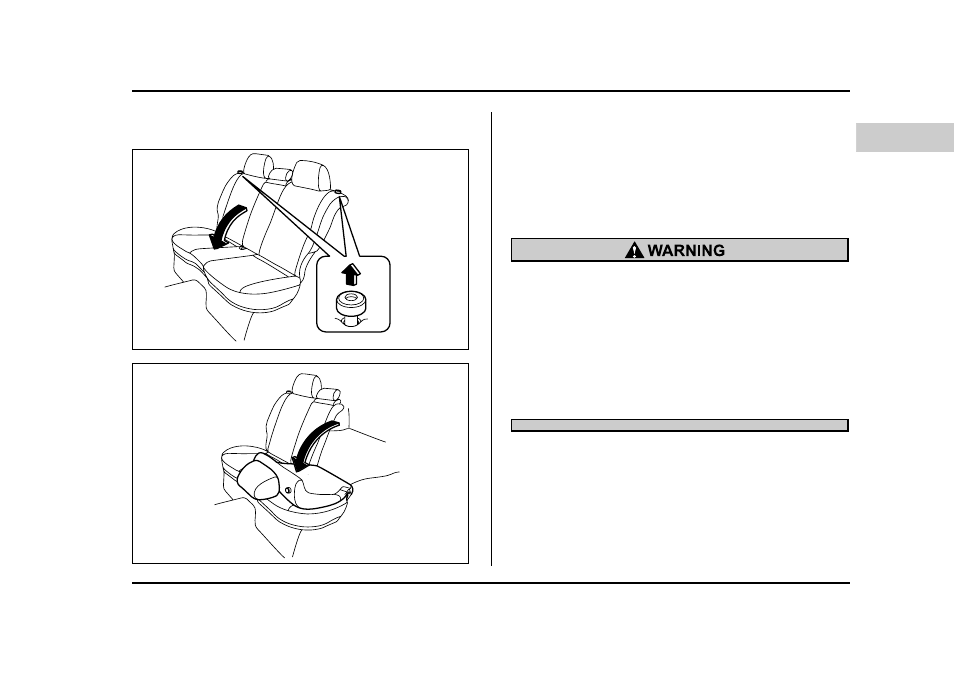 WARNING