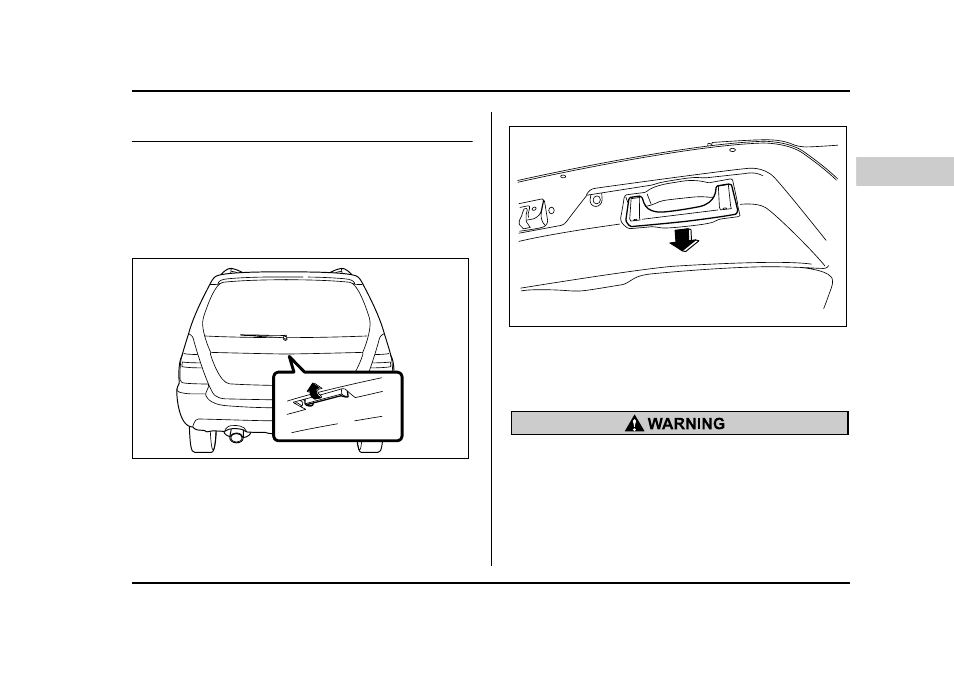 WARNING