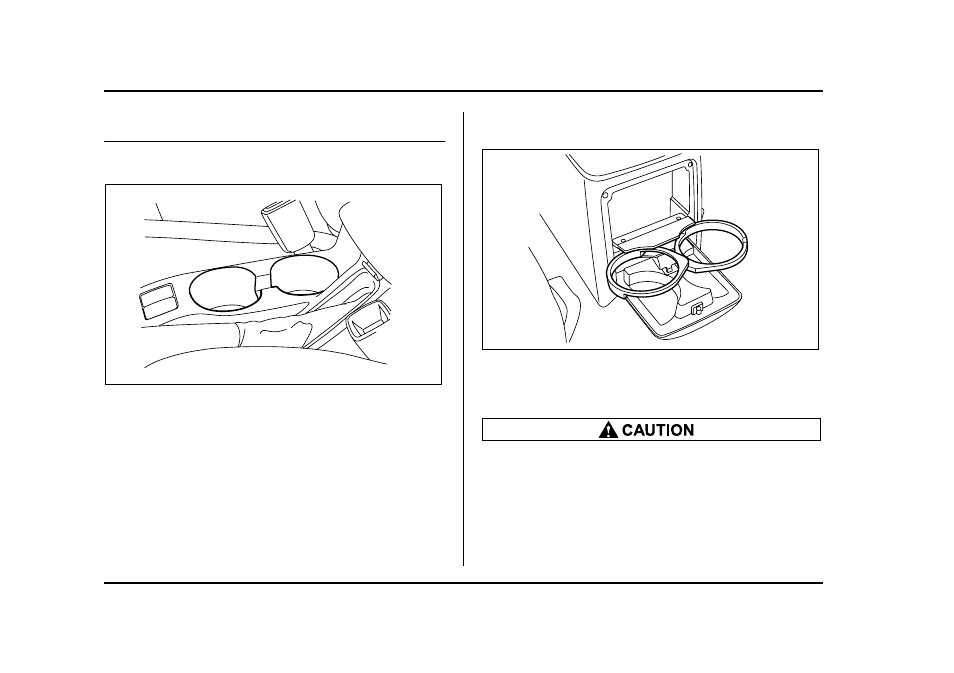 CAUTION