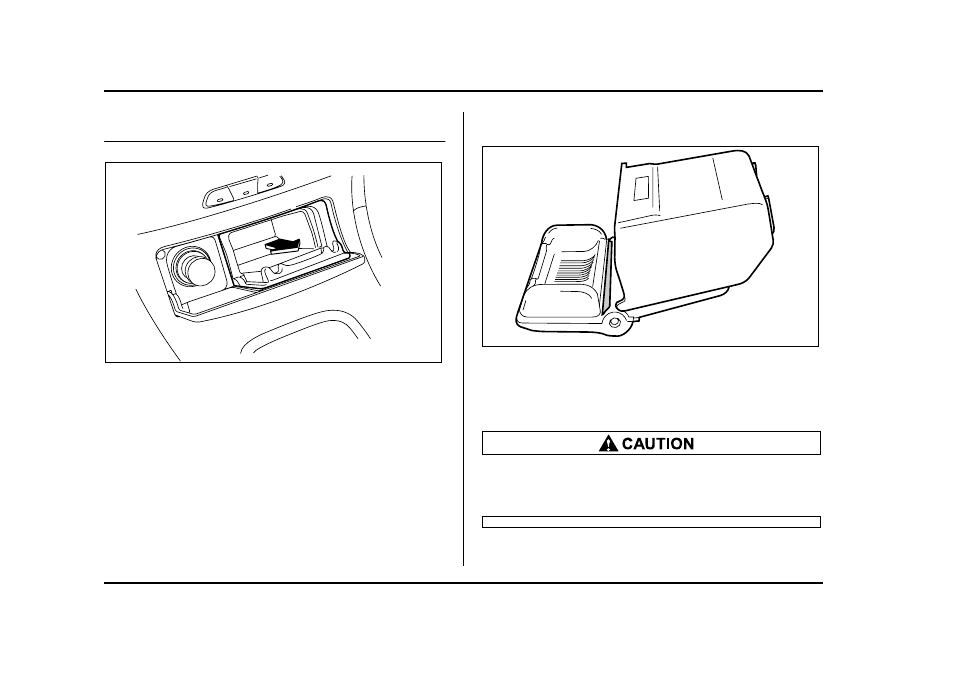 CAUTION