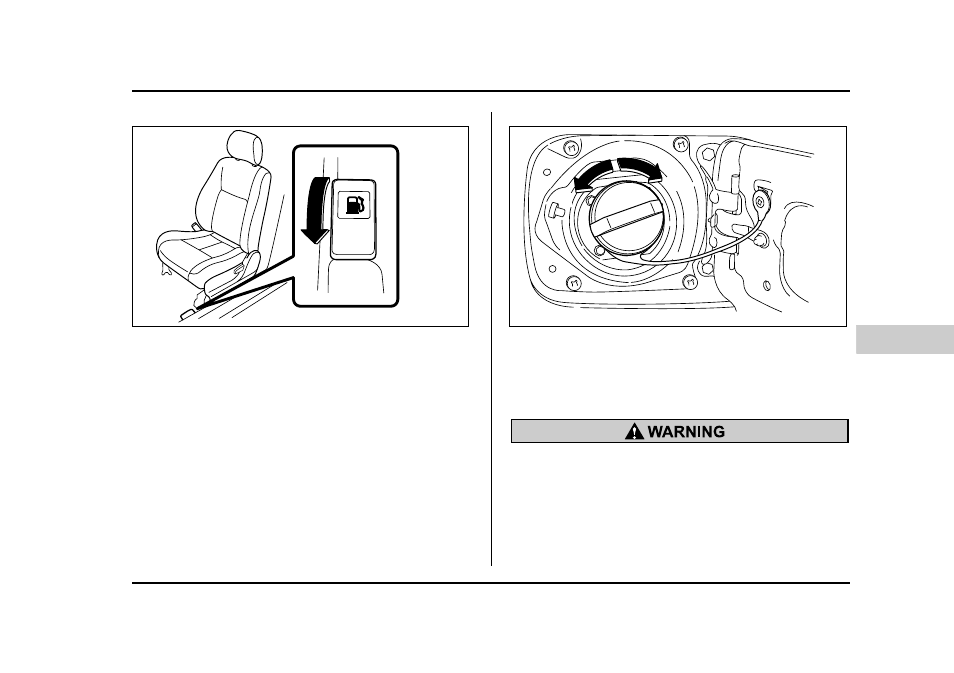 WARNING