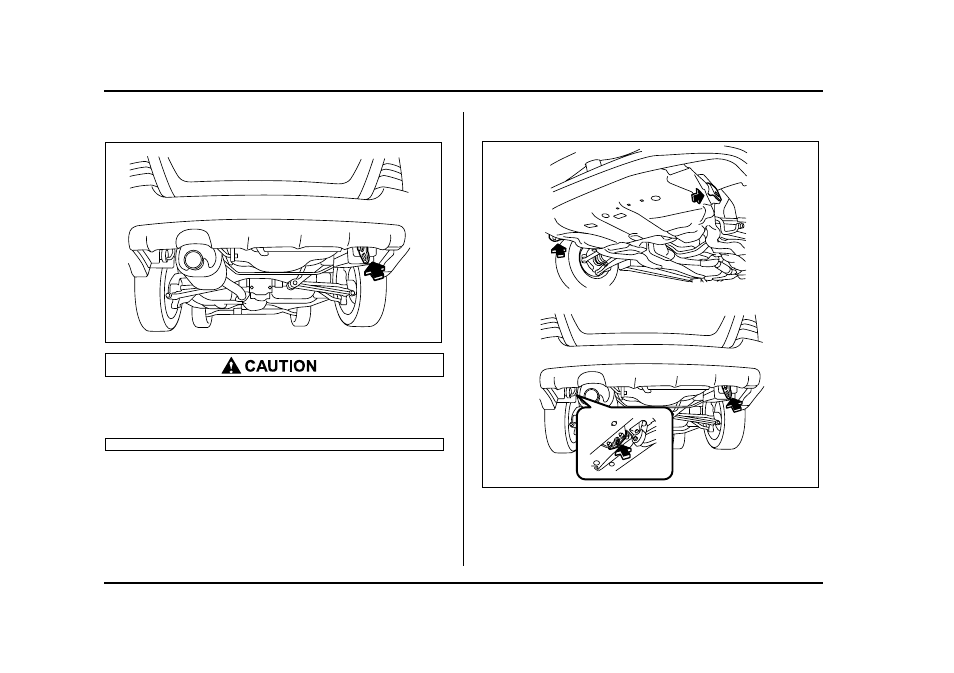 CAUTION