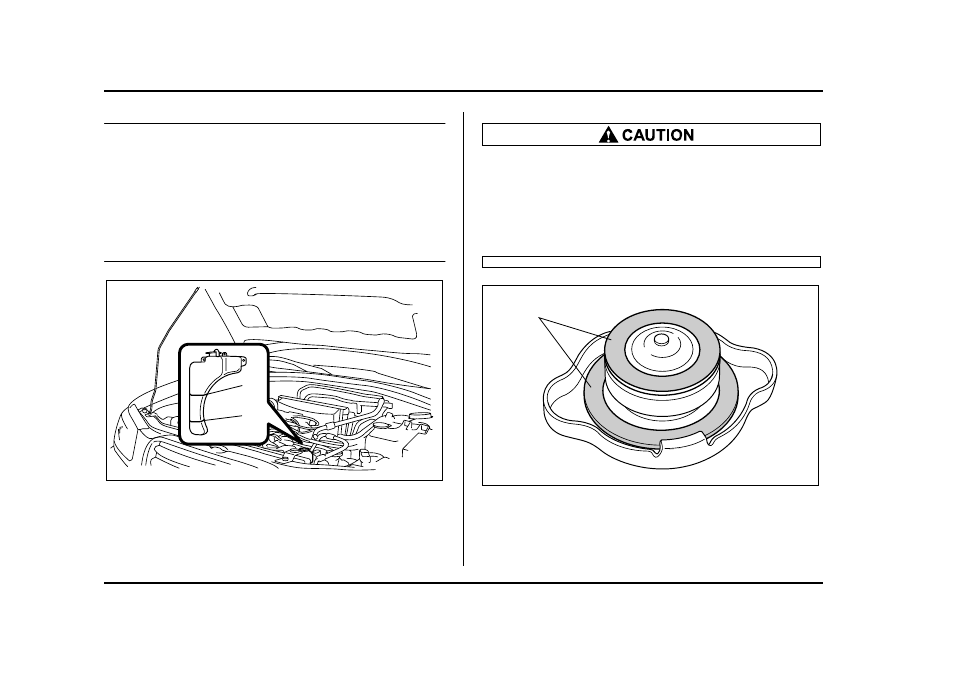 CAUTION