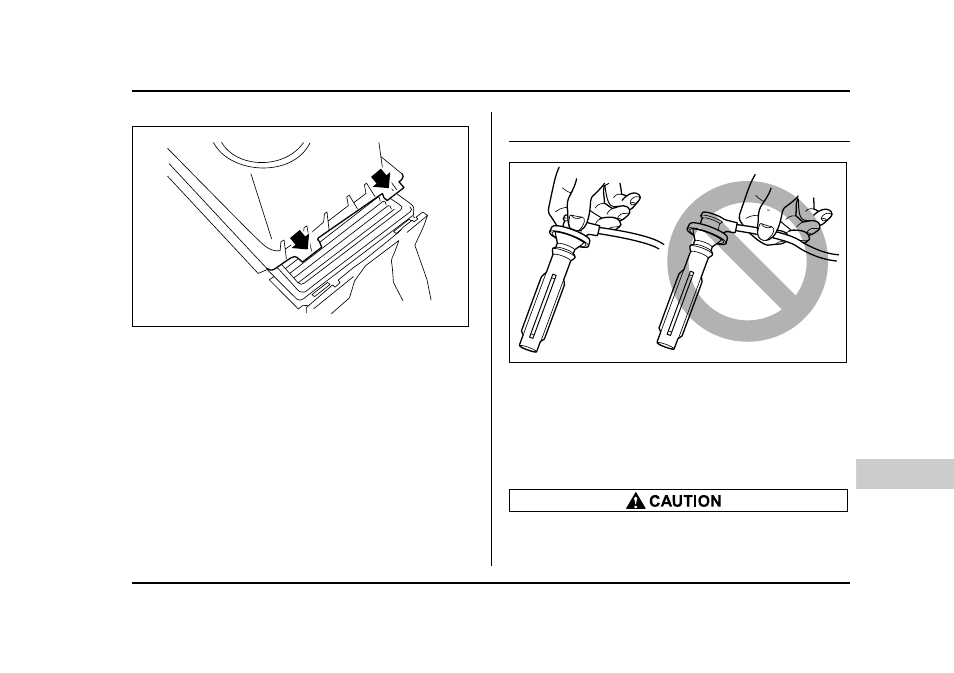 CAUTION