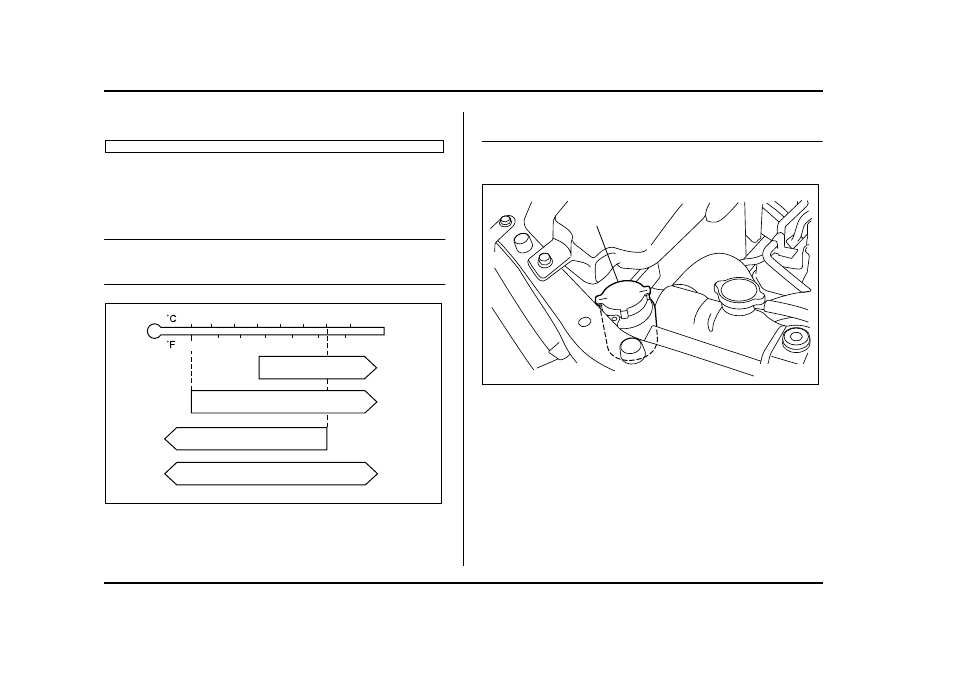 °C
°F