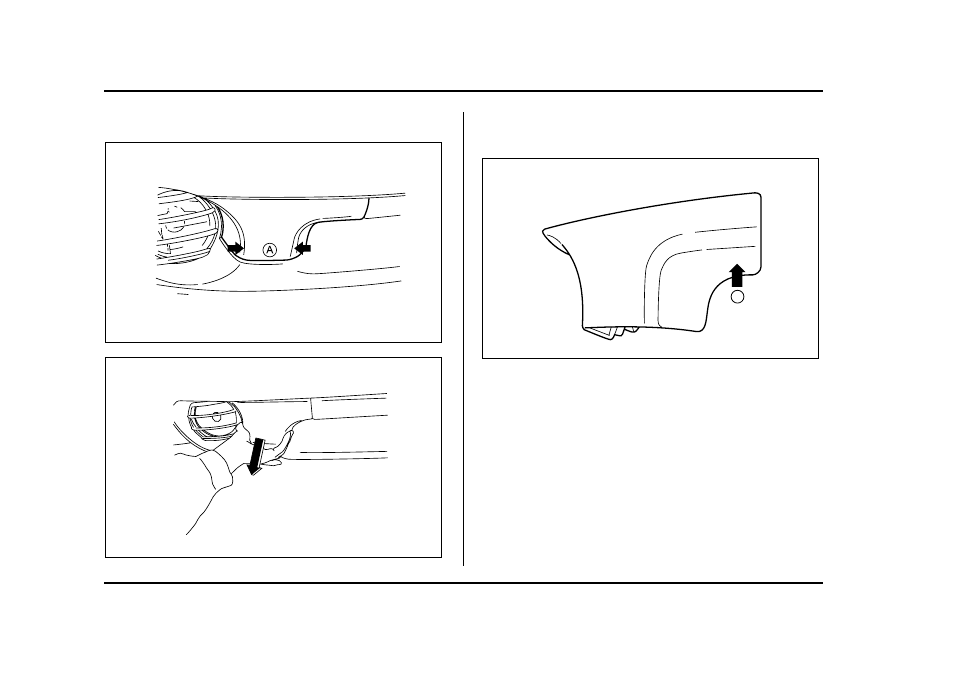 A