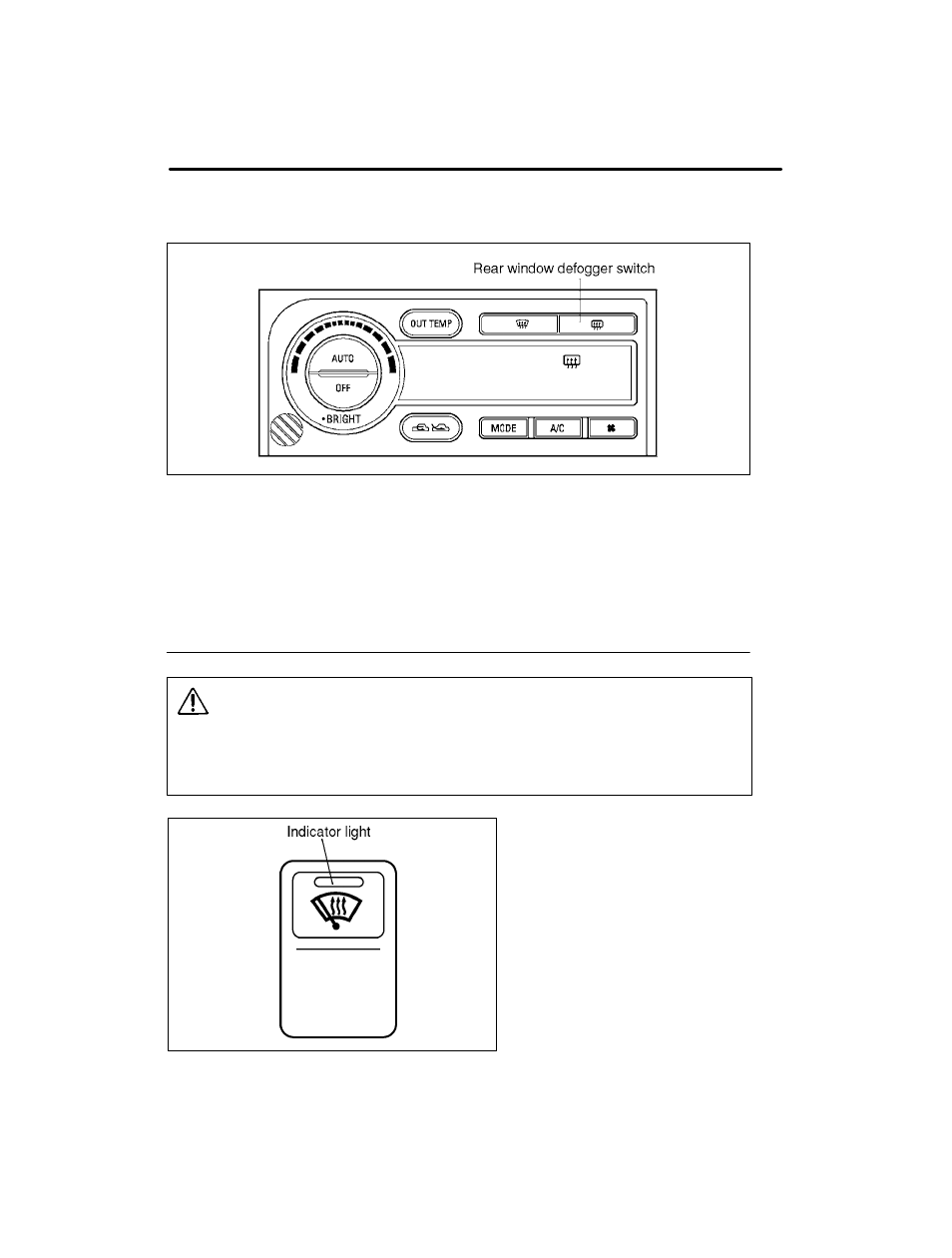 Rear window defogger switch

OUT TEMP

AUTO

OFF

•BRIGHT

MODE

A/C

Indicator light