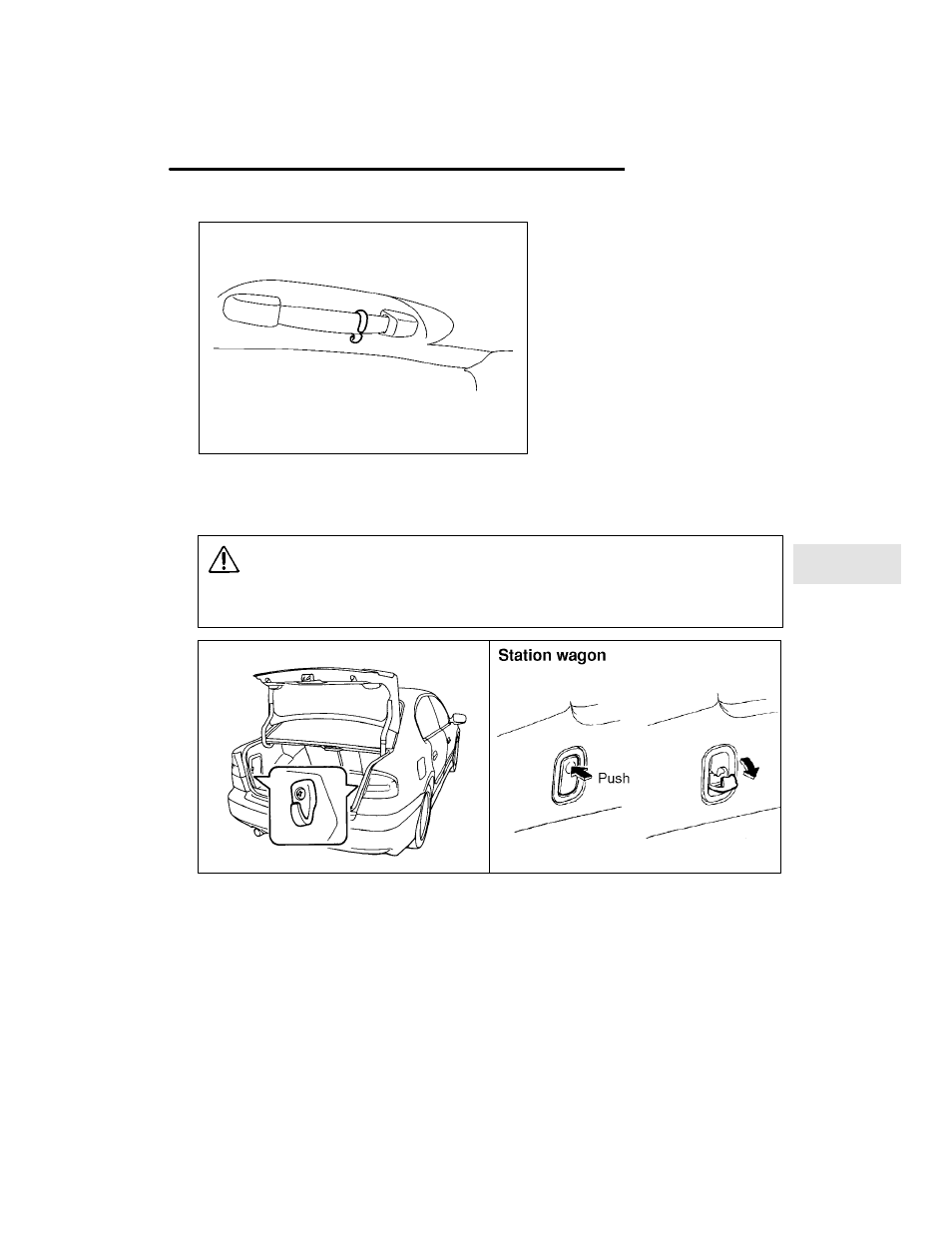 Station wagon

Push