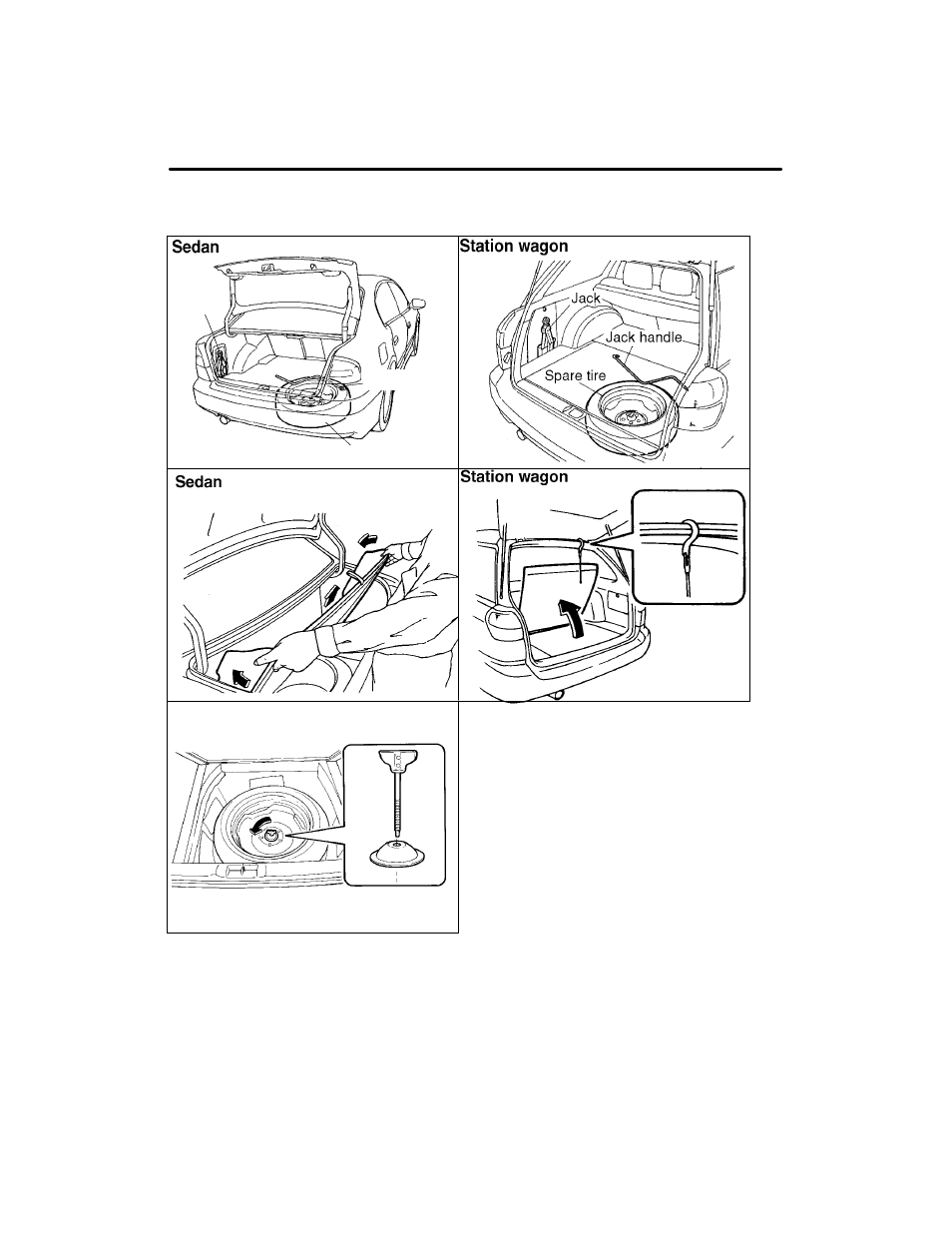 Sedan

Station wagon

Jack

Jack handle

Spare tire

Sedan

Station wagon