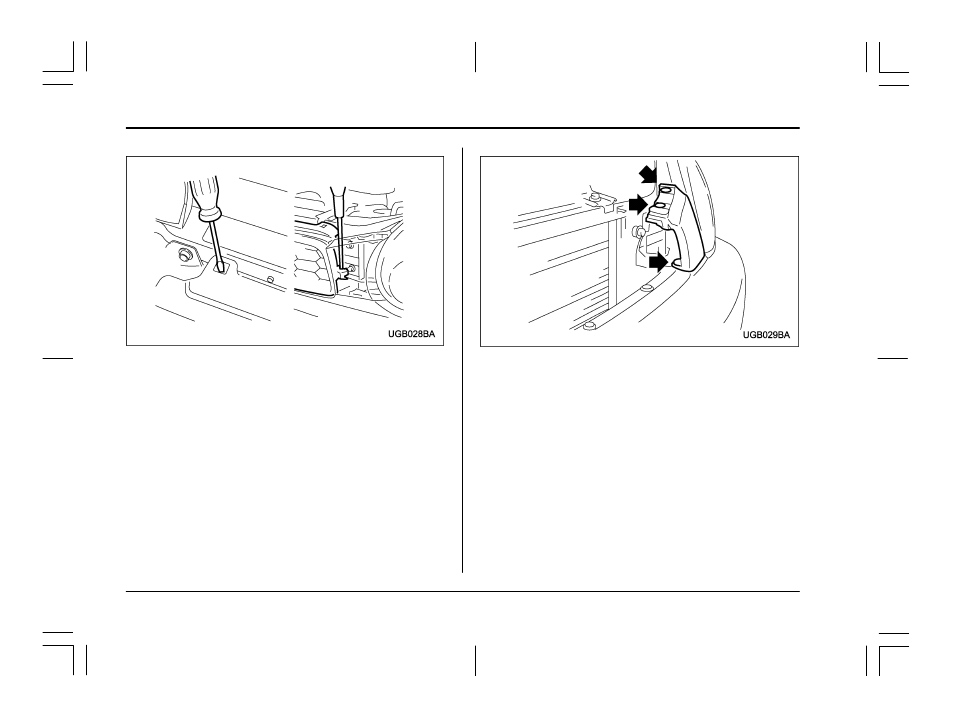 UGB028BA

UGB029BA