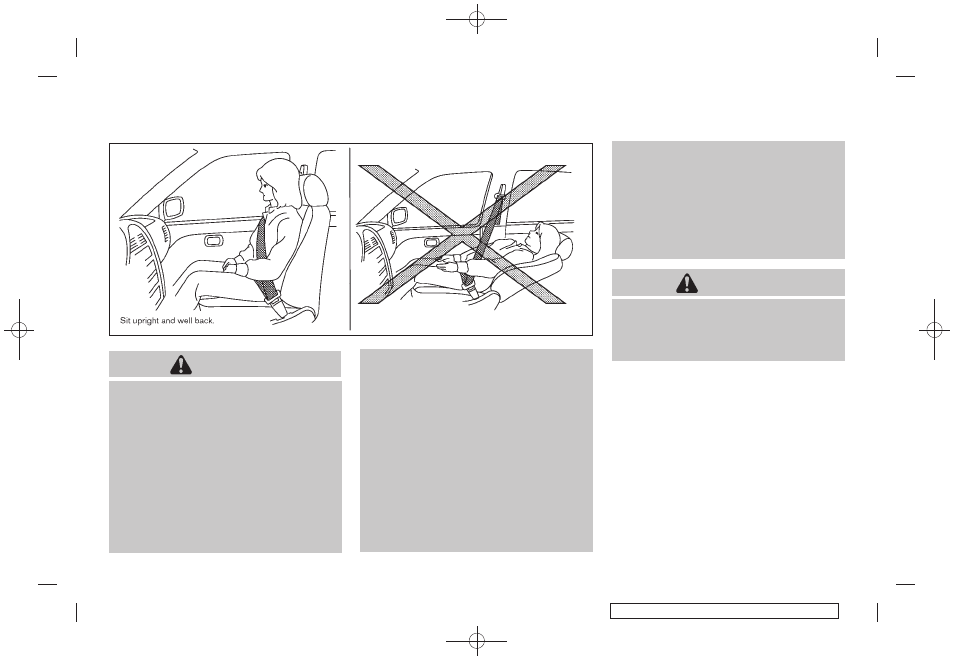 Sit upright and well back.