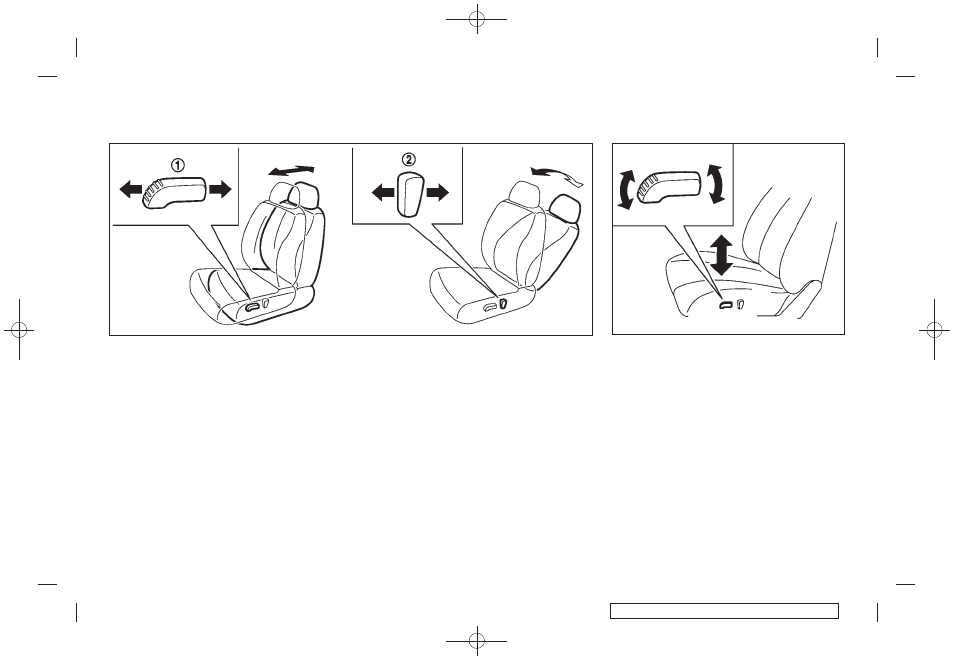 ①

②